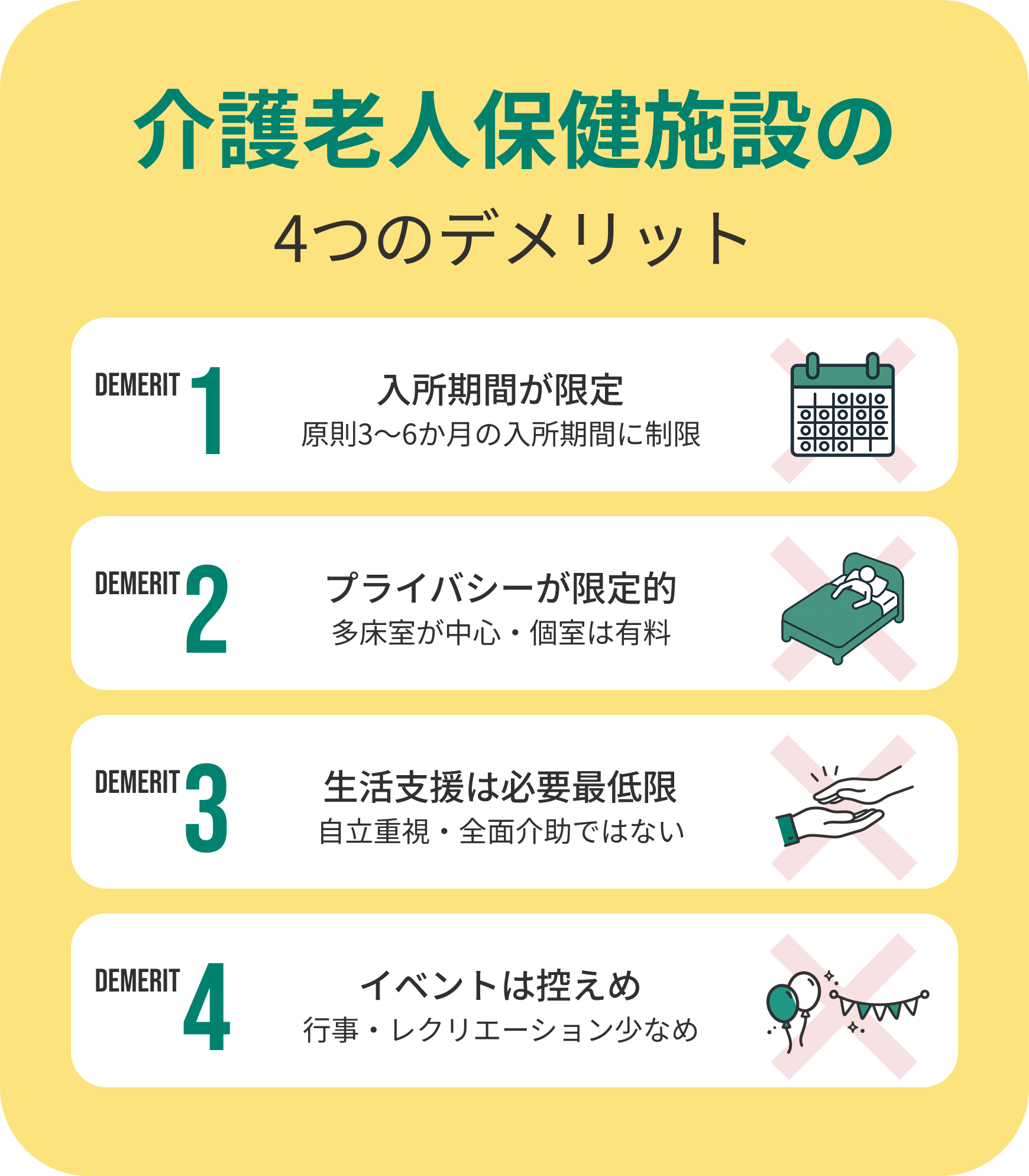 介護老人保健施設の
4つのデメリット

DEMERIT 1
入所期間が限定
原則3〜6か月の入所期間に制限

DEMERIT 2
プライバシーが限定的
多床室が中心・個室は有料

DEMERIT 3
生活支援は必要最低限
自立重視・全面介助ではない

DEMERIT 4
イベントは控えめ
行事・レクリエーション少なめ